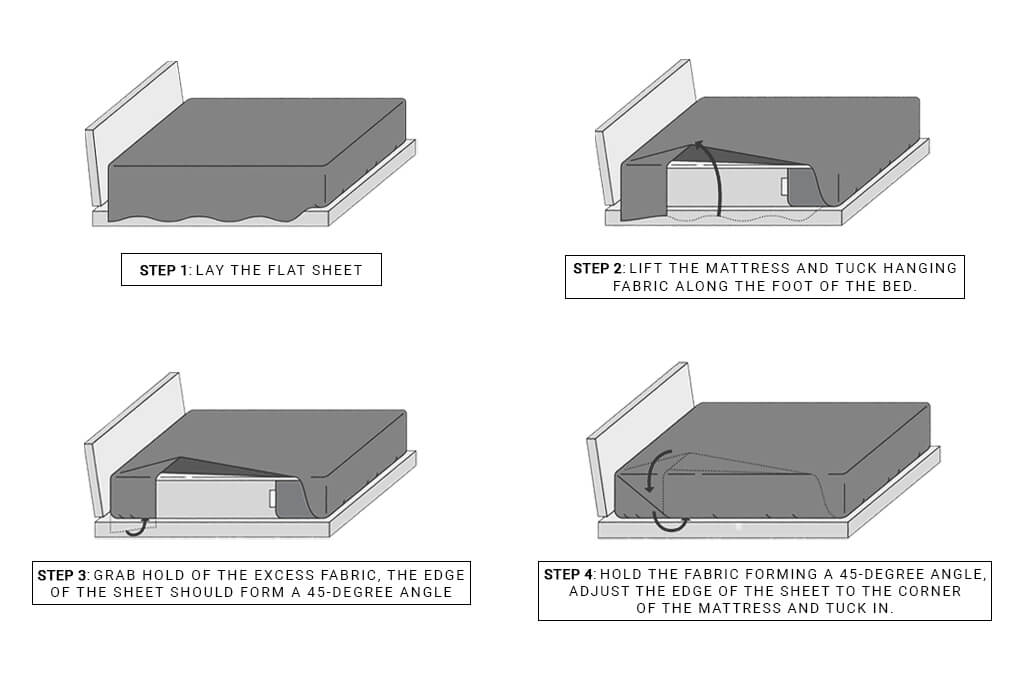 STEP 1: LAY THE FLAT SHEET

STEP 2: LIFT THE MATTRESS AND TUCK HANGING FABRIC ALONG THE FOOT OF THE BED.

STEP 3: GRAB HOLD OF THE EXCESS FABRIC, THE EDGE OF THE SHEET SHOULD FORM A 45-DEGREE ANGLE

STEP 4: HOLD THE FABRIC FORMING A 45-DEGREE ANGLE, ADJUST THE EDGE OF THE SHEET TO THE CORNER OF THE MATTRESS AND TUCK IN.